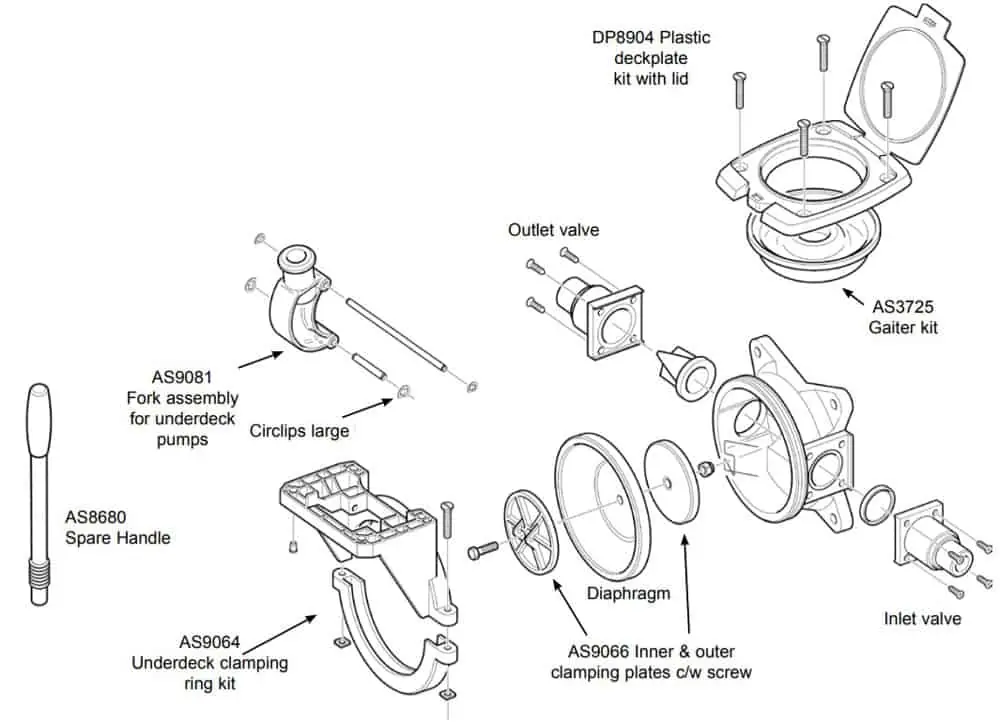 DP8904 Plastic deckplate kit with lid

Outlet valve

AS3725 Gaiter kit

AS9081 Fork assembly for underdeck pumps

Circlips large

AS8680 Spare Handle

Diaphragm

Inlet valve

AS9064 Underdeck clamping ring kit

AS9066 Inner & outer clamping plates c/w screw