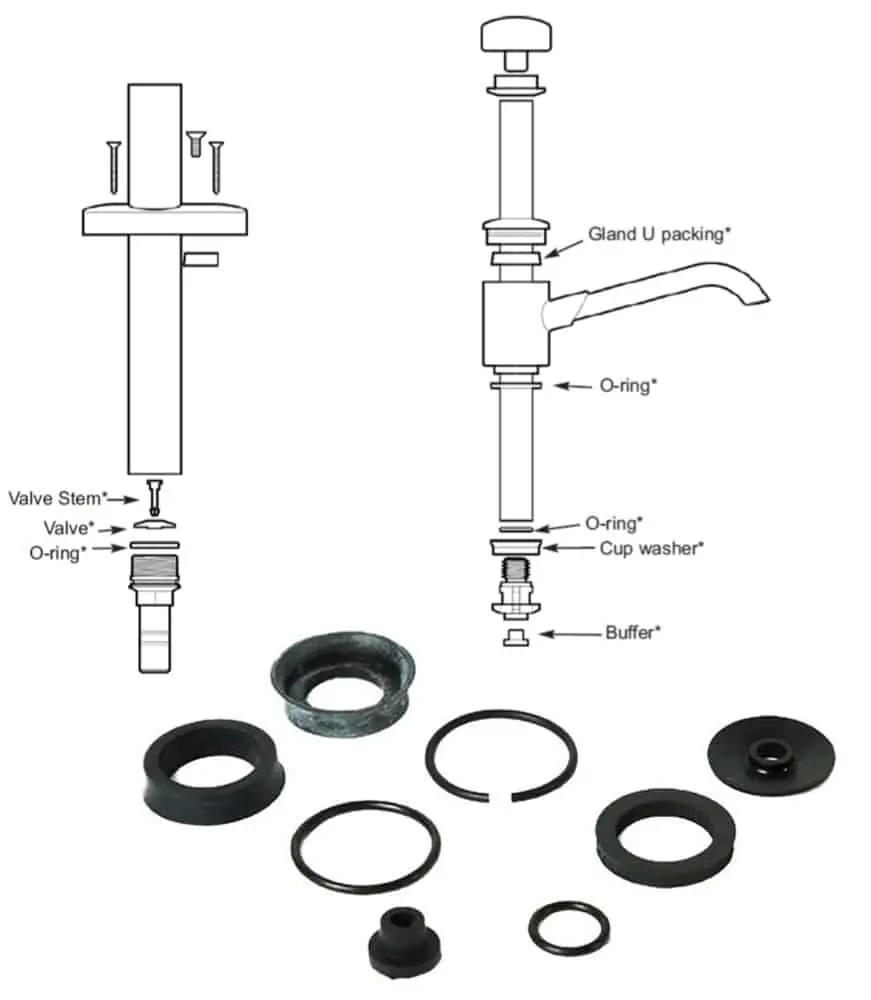 Valve Stem*
Valve*
O-ring*

Gland U packing*
O-ring*
O-ring*
Cup washer*
Buffer*