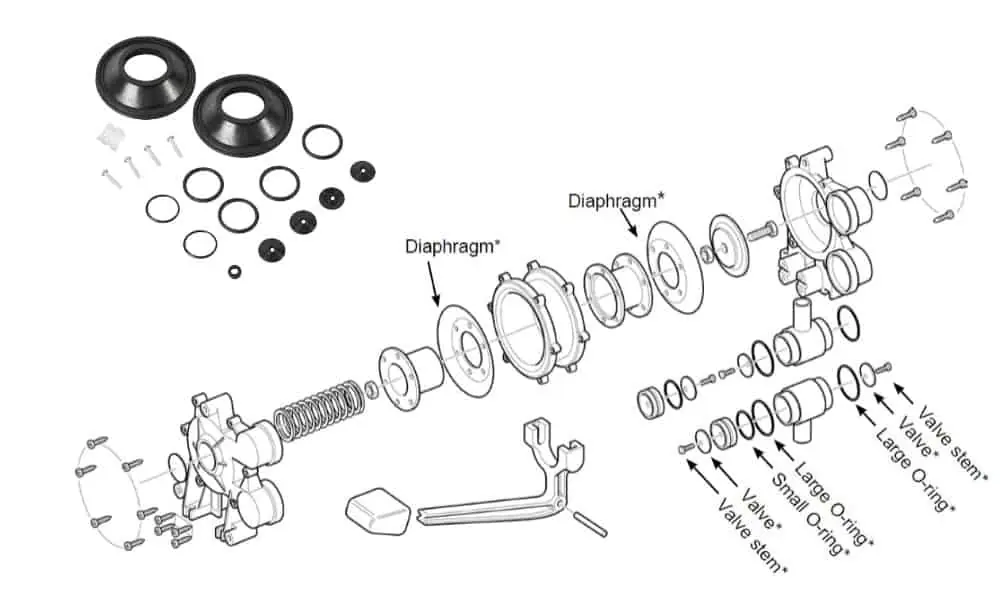 Diaphragm*

Diaphragm*

Valve stem*
Valve*
Large O-ring*

Large O-ring*
Small O-ring*
Valve*
Valve stem*