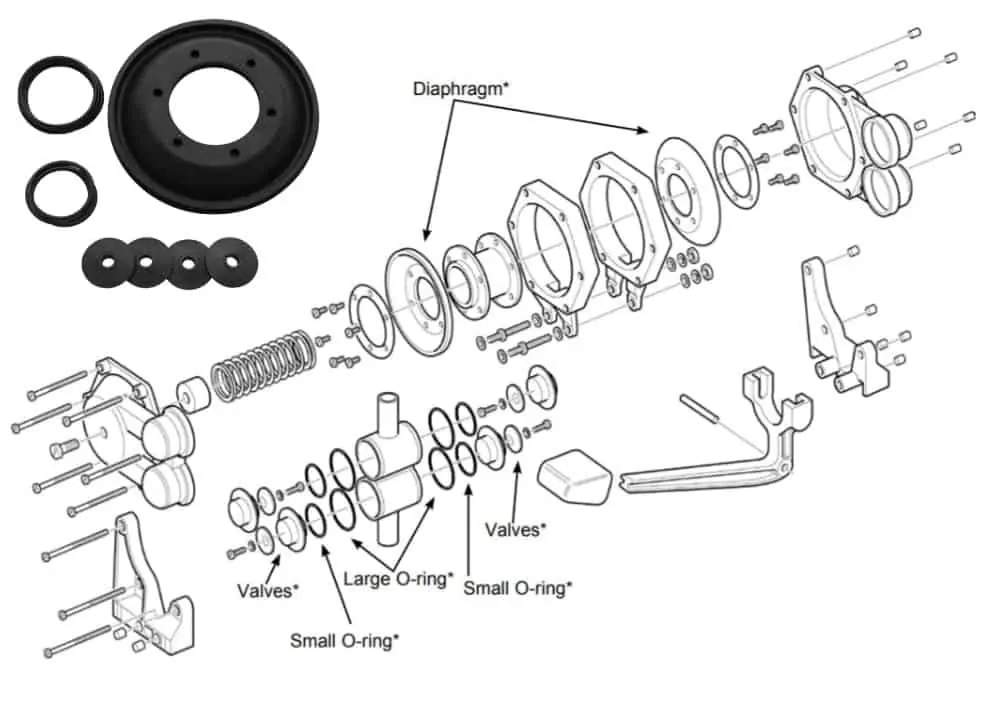 Diaphragm*

Valves*

Large O-ring*

Small O-ring*

Valves*

Small O-ring*