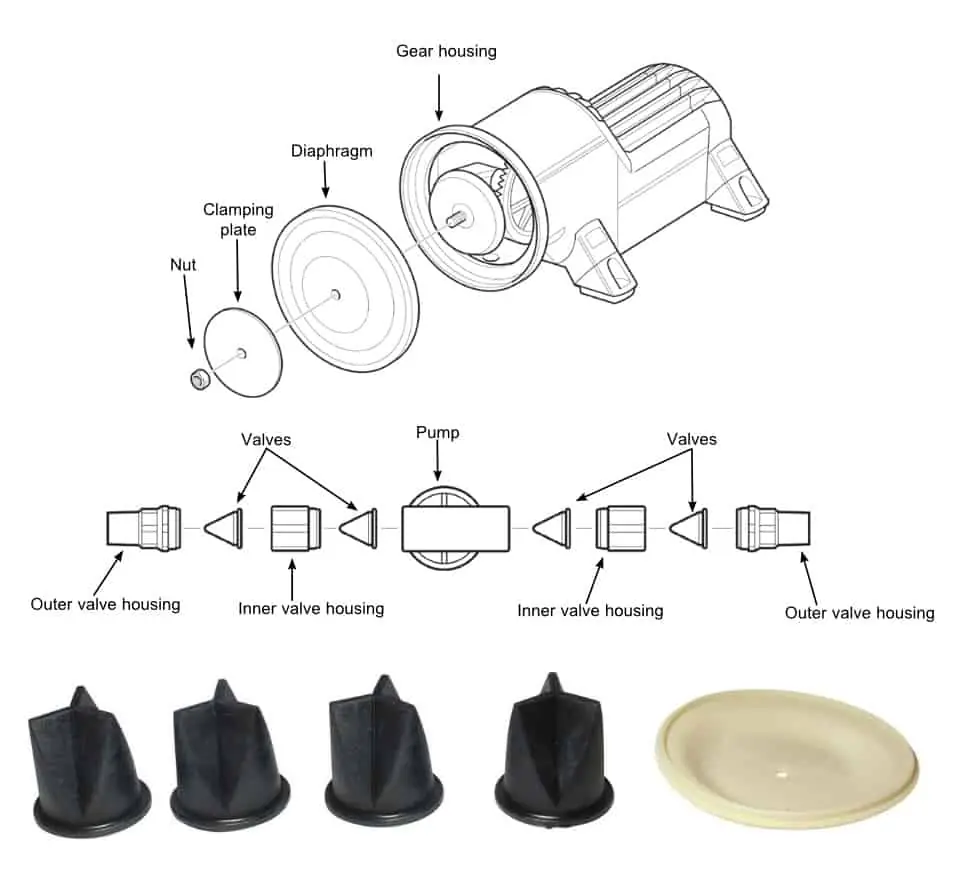 Gear housing

Diaphragm

Clamping plate

Nut

Valves

Pump

Valves

Outer valve housing

Inner valve housing

Inner valve housing

Outer valve housing