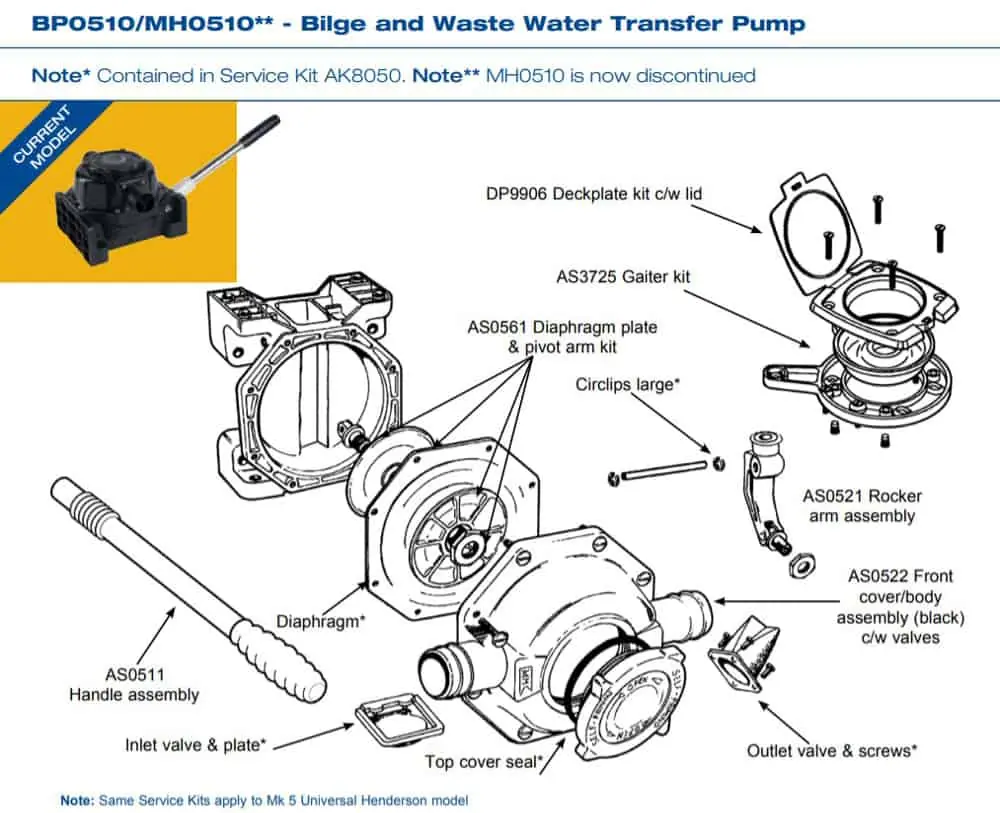 BP0510/MH0510** - Bilge and Waste Water Transfer Pump

Note* Contained in Service Kit AK8050. Note** MH0510 is now discontinued

CURRENT MODEL

DP9906 Deckplate kit c/w lid

AS3725 Gaiter kit

AS0561 Diaphragm plate & pivot arm kit

Circlips large*

AS0521 Rocker arm assembly

AS0522 Front cover/body assembly (black) c/w valves

Diaphragm*

AS0511 Handle assembly

Inlet valve & plate*

Top cover seal*

Outlet valve & screws*

Note: Same Service Kits apply to Mk 5 Universal Henderson model